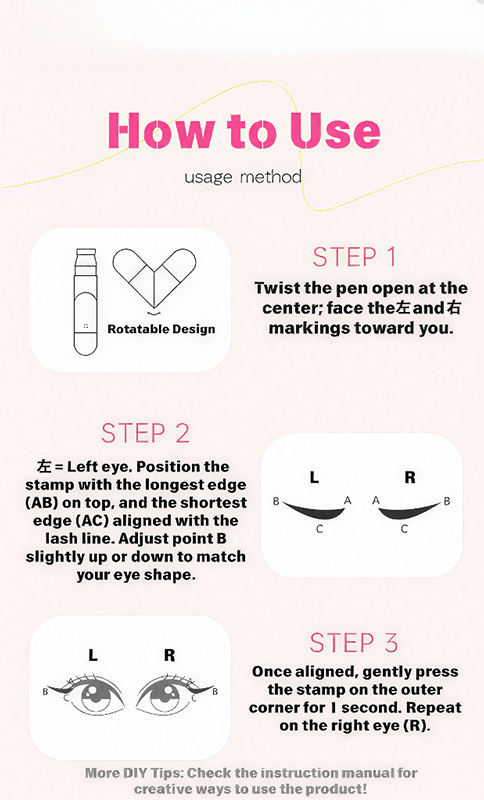 How to Use

usage method

Rotatable Design

STEP 1

Twist the pen open at the center; face the左and右 markings toward you.

STEP 2

左 = Left eye. Position the stamp with the longest edge (AB) on top, and the shortest edge (AC) aligned with the lash line. Adjust point B slightly up or down to match your eye shape.

L R
B A A B
C C

L R
B C C B

STEP 3

Once aligned, gently press the stamp on the outer corner for 1 second. Repeat on the right eye (R).

More DIY Tips: Check the instruction manual for creative ways to use the product!