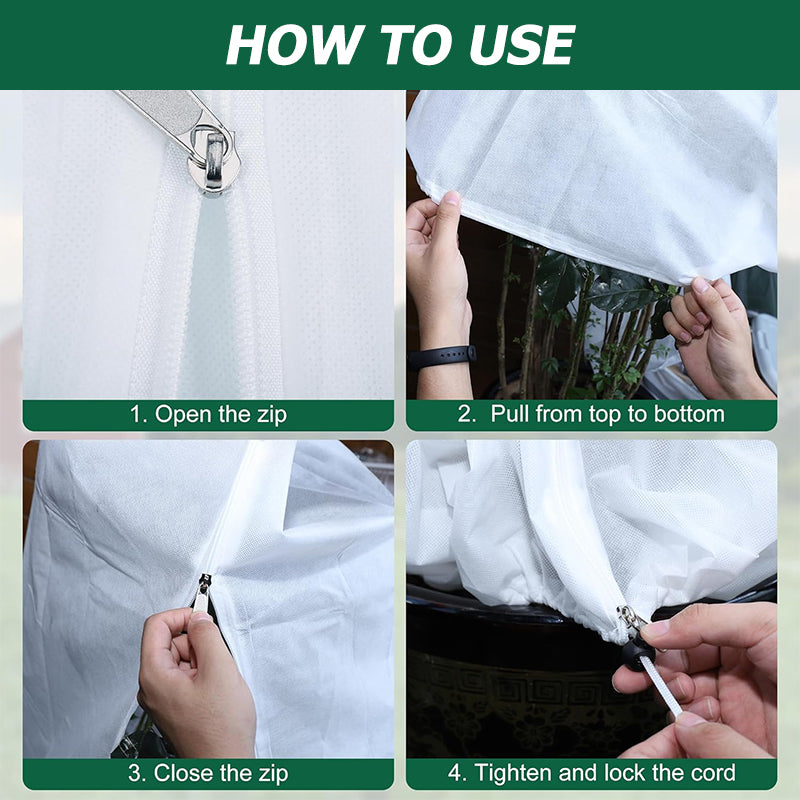 HOW TO USE

1. Open the zip

2. Pull from top to bottom

3. Close the zip

4. Tighten and lock the cord