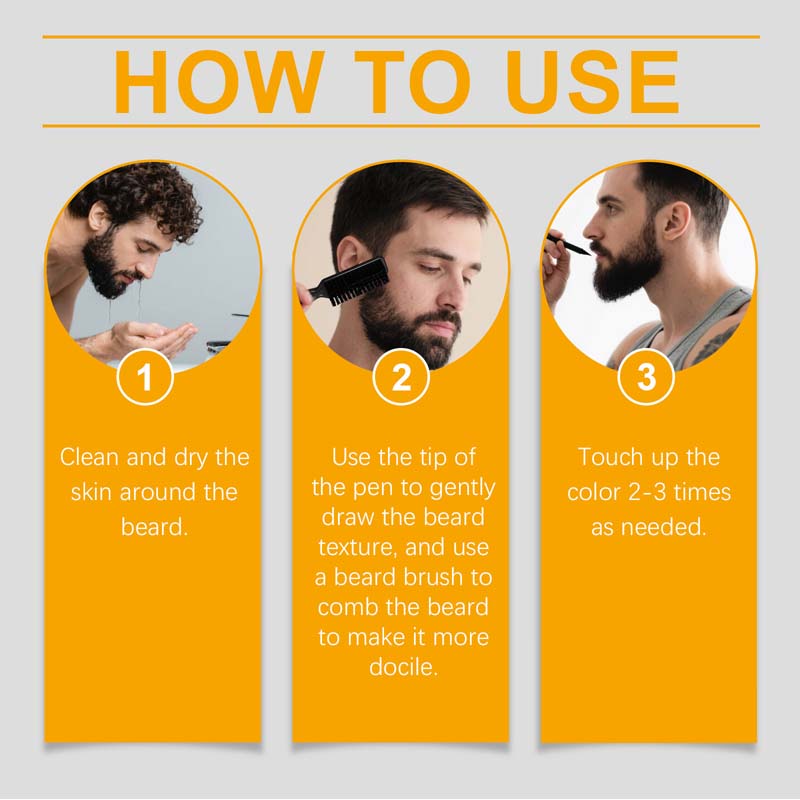 HOW TO USE

1

Clean and dry the skin around the beard.

2

Use the tip of the pen to gently draw the beard texture, and use a beard brush to comb the beard to make it more docile.

3

Touch up the color 2-3 times as needed.