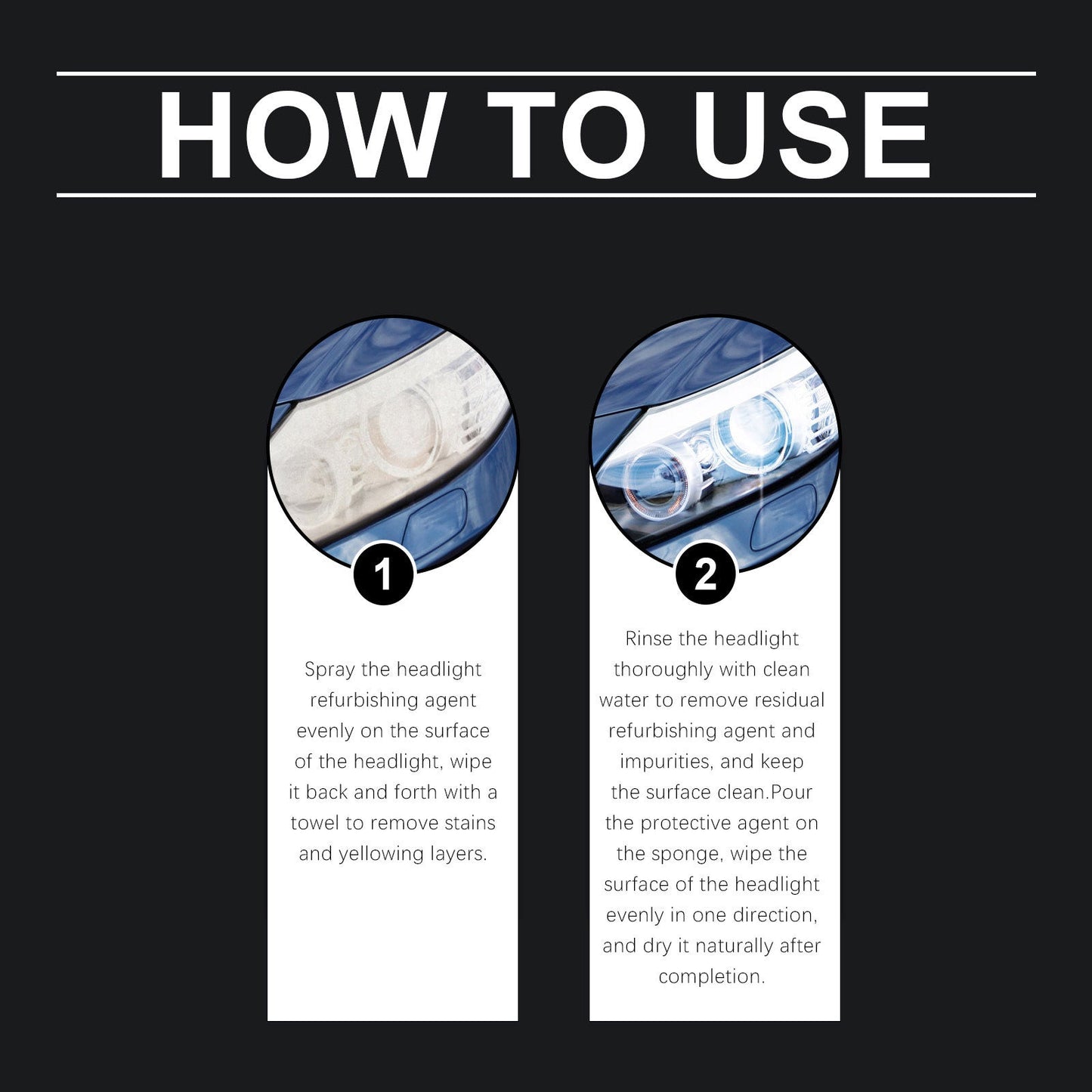 HOW TO USE

1

Spray the headlight refurbishing agent evenly on the surface of the headlight, wipe it back and forth with a towel to remove stains and yellowing layers.

2

Rinse the headlight thoroughly with clean water to remove residual refurbishing agent and impurities, and keep the surface clean.Pour the protective agent on the sponge, wipe the surface of the headlight evenly in one direction, and dry it naturally after completion.