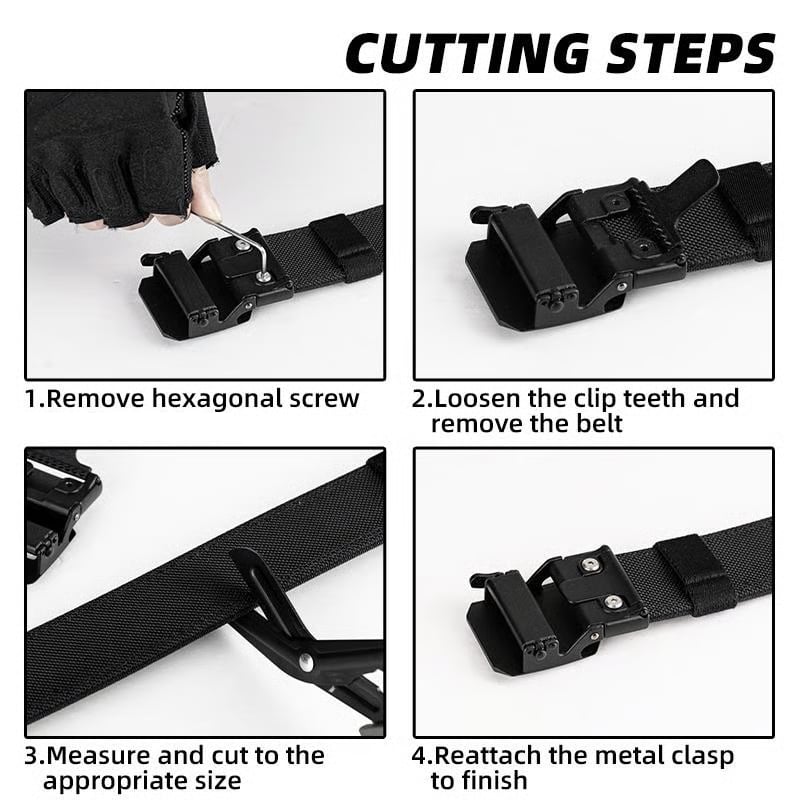 CUTTING STEPS

1.Remove hexagonal screw

2.Loosen the clip teeth and remove the belt

3.Measure and cut to the appropriate size

4.Reattach the metal clasp to finish